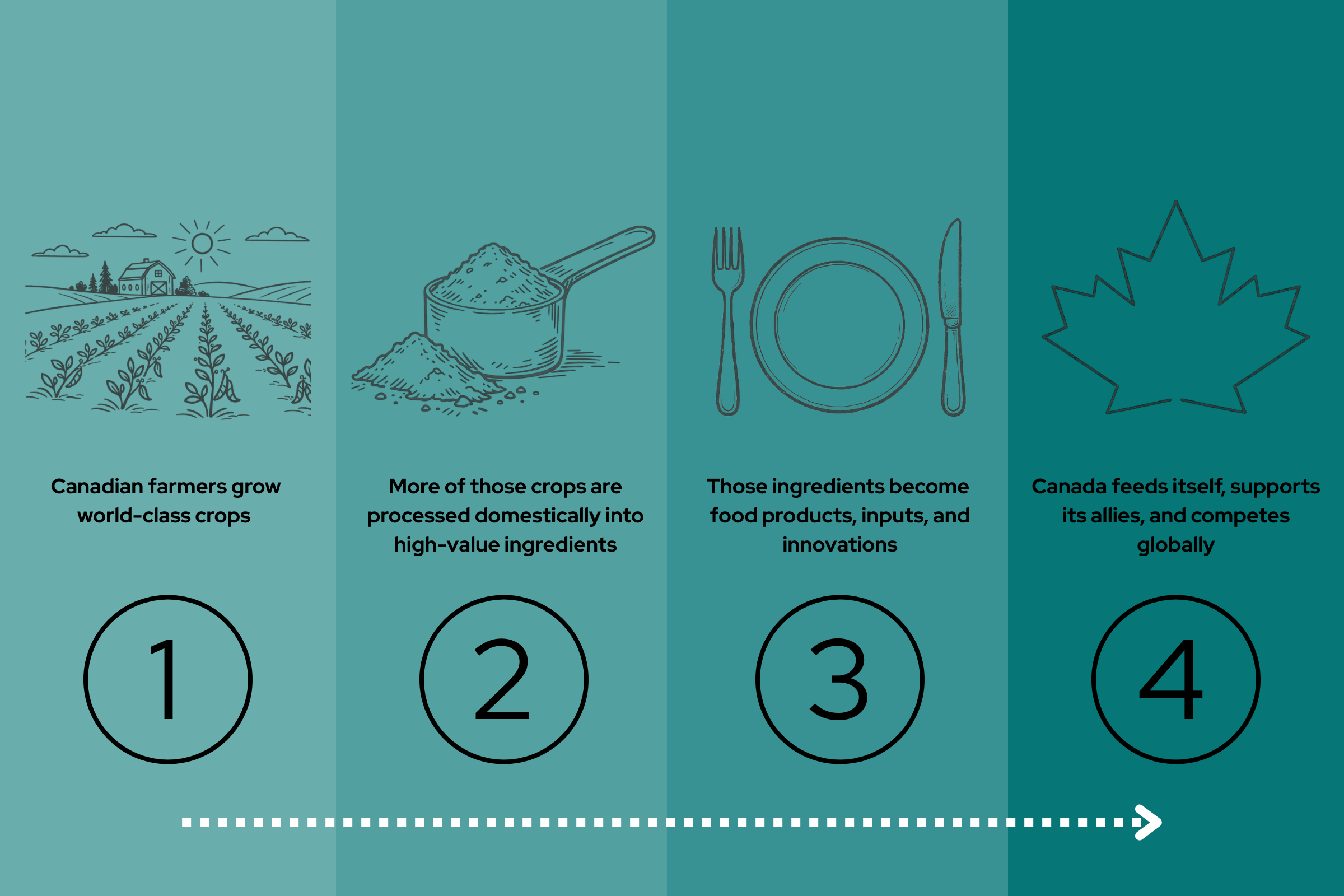 Canadian farmers grow world-class crops

1

More of those crops are processed domestically into high-value ingredients

2

Those ingredients become food products, inputs, and innovations

3

Canada feeds itself, supports its allies, and competes globally

4